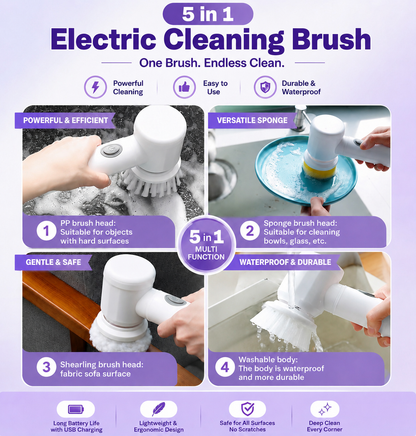 5 in 1

Electric Cleaning Brush

One Brush. Endless Clean.

Powerful Cleaning

Easy to Use

Durable & Waterproof

POWERFUL & EFFICIENT

1 PP brush head: Suitable for objects with hard surfaces

VERSATILE SPONGE

2 Sponge brush head: Suitable for cleaning bowls, glass, etc.

5 in 1 MULTI FUNCTION

GENTLE & SAFE

3 Shearling brush head: fabric sofa surface

WATERPROOF & DURABLE

4 Washable body: The body is waterproof and more durable

Long Battery Life with USB Charging

Lightweight & Ergonomic Design

Safe for All Surfaces No Scratches

Deep Clean Every Corner